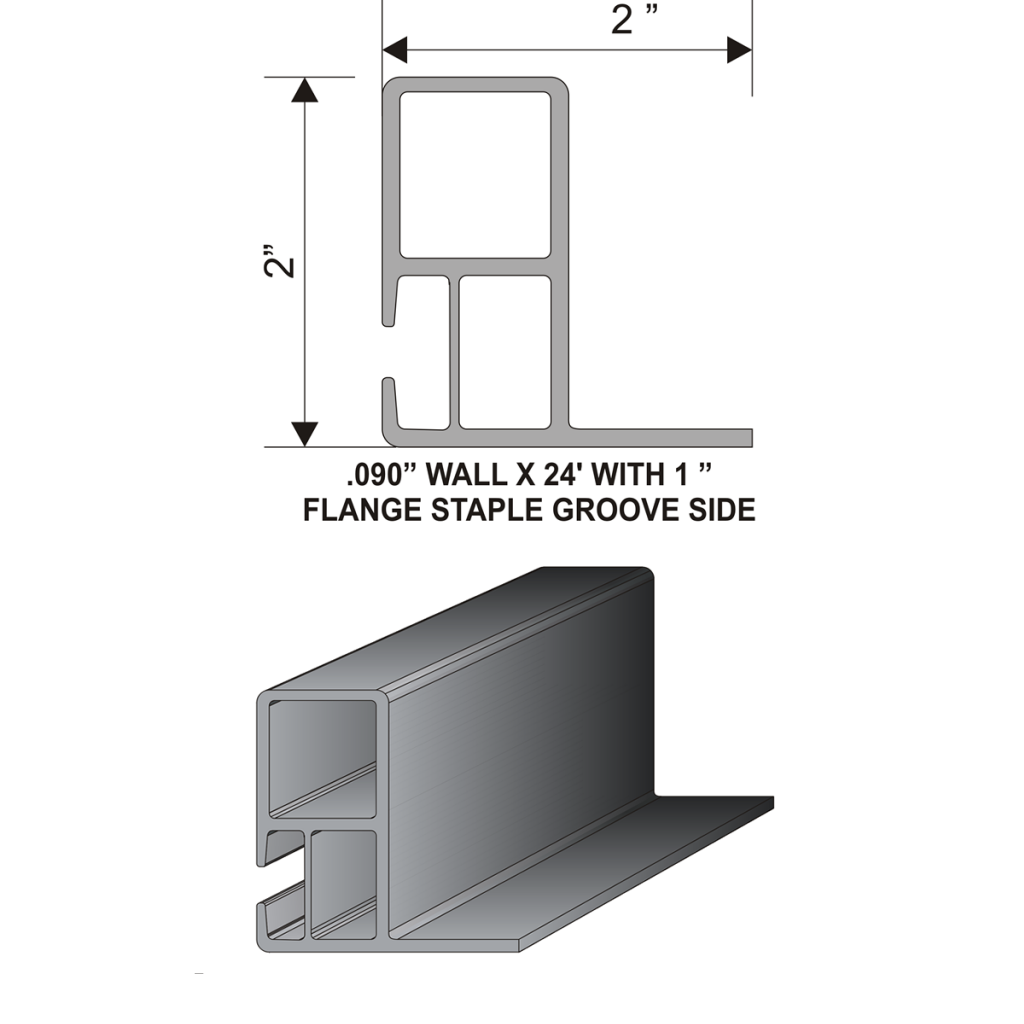 2 ”

2”

.090” WALL X 24' WITH 1 ” FLANGE STAPLE GROOVE SIDE